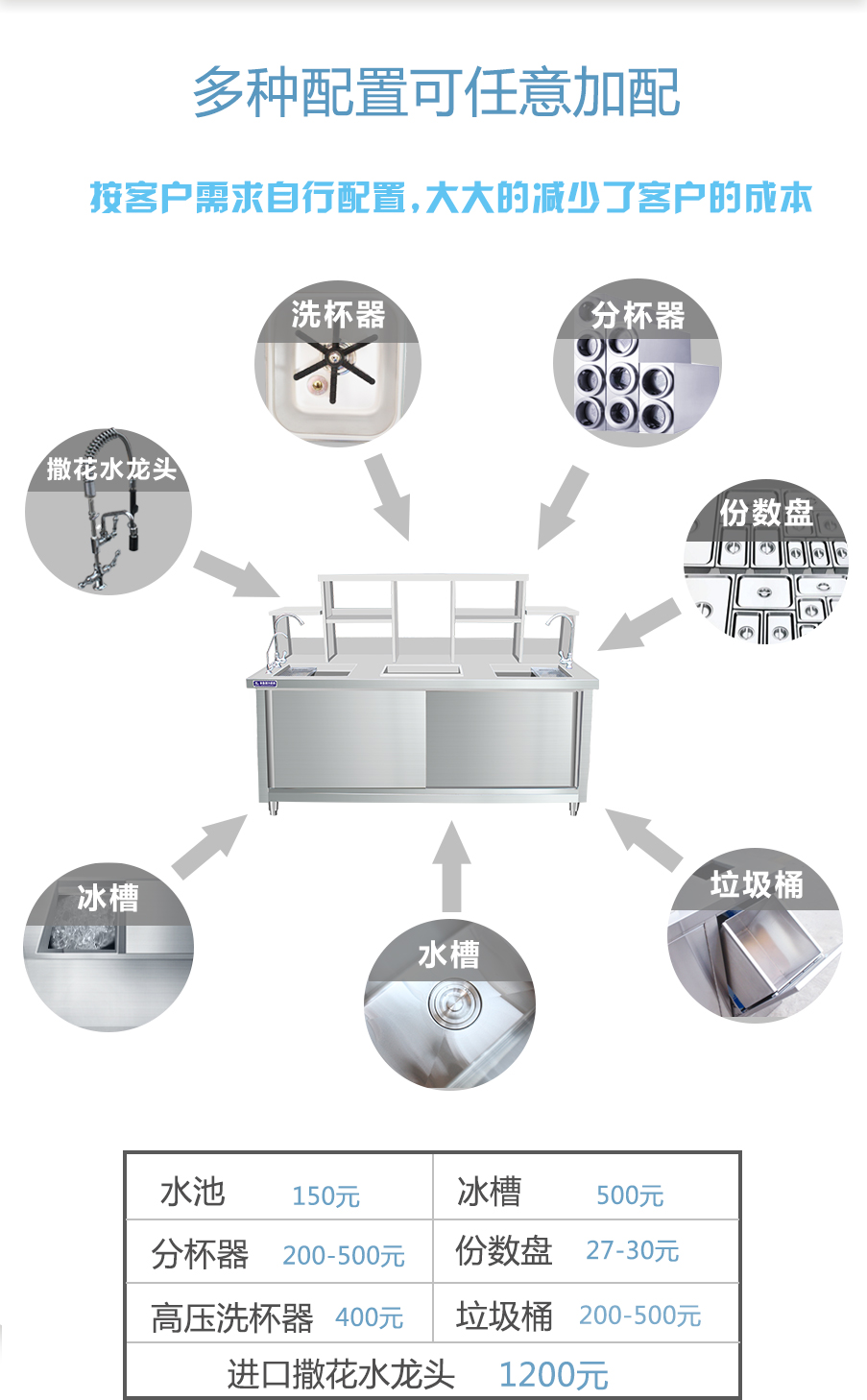 多种配置可任意加配

按客户需求自行配置，大大的减少了客户的成本

洗杯器

分杯器

撒花水龙头

份数盘

冰槽

水槽

垃圾桶

| 水池 150元 | 冰槽 500元 |
|---|---|
| 分杯器 200-500元 | 份数盘 27-30元 |
| 高压洗杯器 400元 | 垃圾桶 200-500元 |
| 进口撒花水龙头 1200元 | |